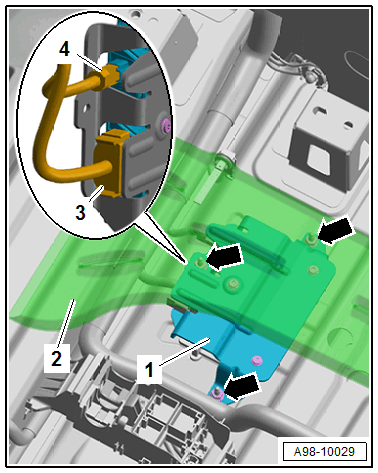 4

3

2

1

A98-10029