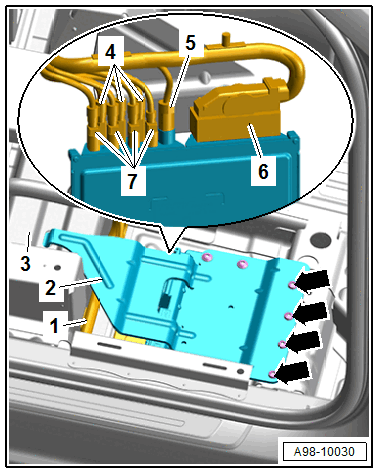 4
5
7
6
3
2
1
A98-10030