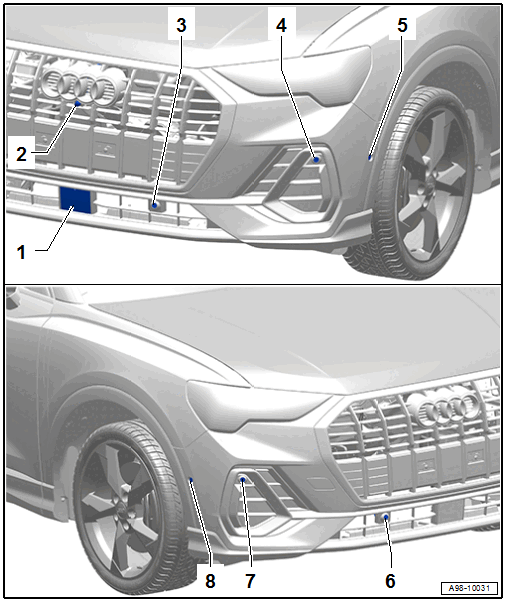 3
4
5
2
1
8
7
6
A98-10031