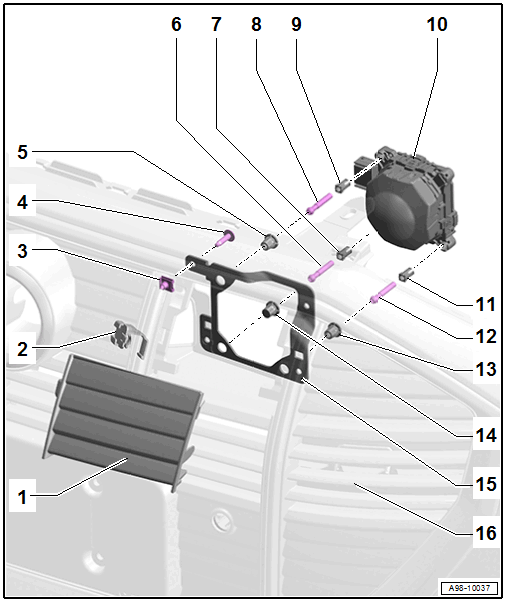 6
7
8
9
10
5
4
3
2
1
11
12
13
14
15
16
A98-10037