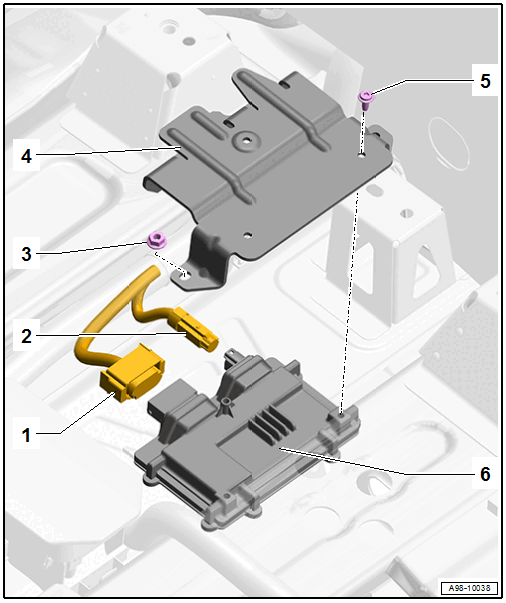 5
4
3
2
1
6
A98-10038