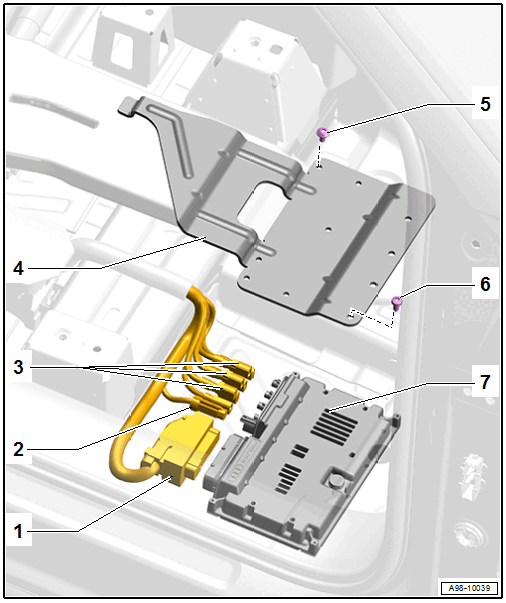 5
4
6
3
7
2
1
A98-10039