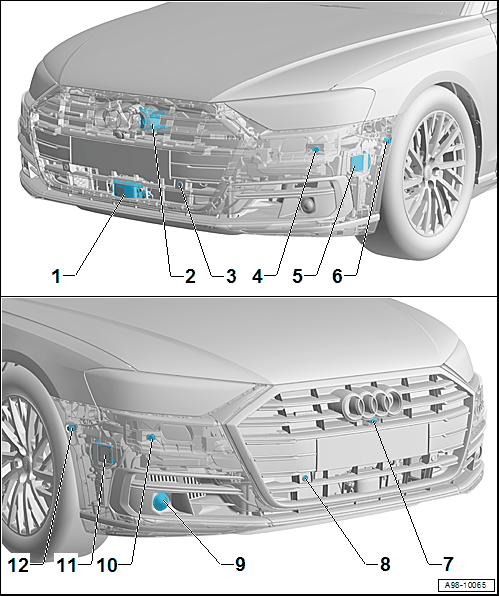 1 2 3 4 5 6

12 11 10 9 8 7

A98-10065