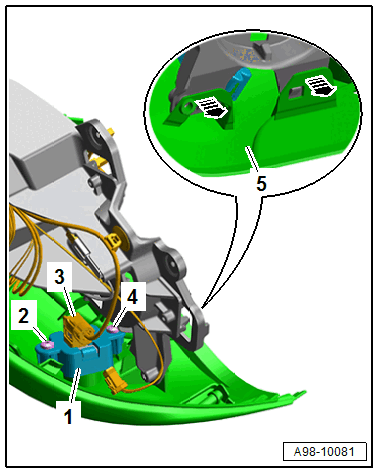 5
3
4
2
1
A98-10081