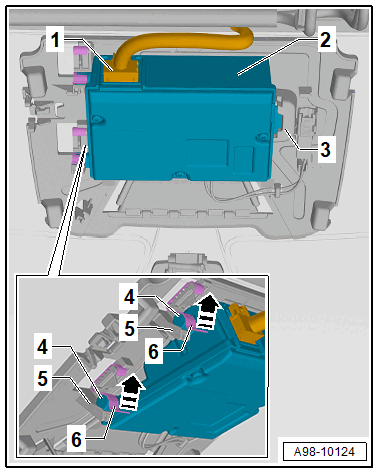 1
2
3
4
5
6
4
5
6
A98-10124