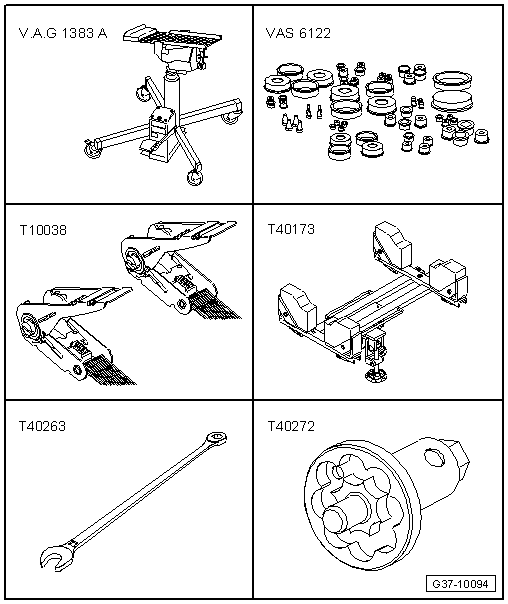 V.A.G 1383 A

VAS 6122

T10038

T40173

T40263

T40272

G37-10094