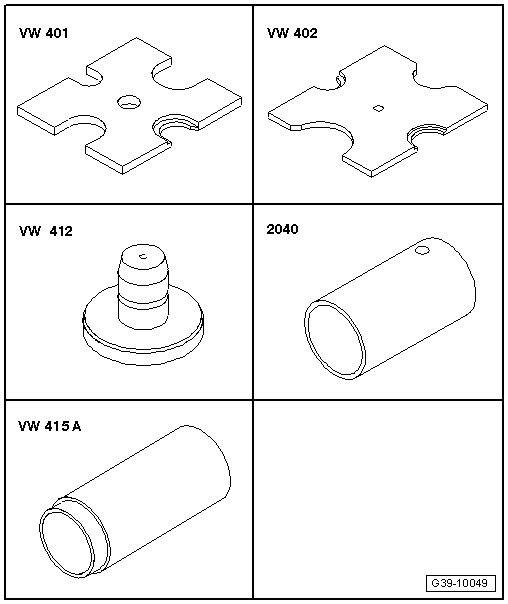 VW 401

VW 402

VW 412

2040

VW 415 A

G39-10049