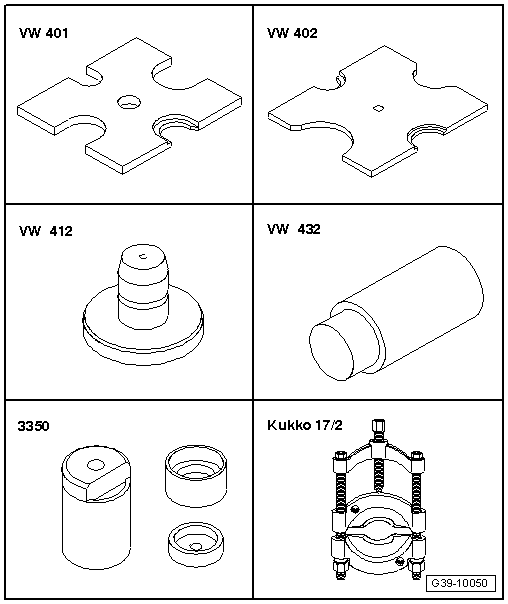 VW 401

VW 402

VW 412

VW 432

3350

Kukko 17/2

G39-10050