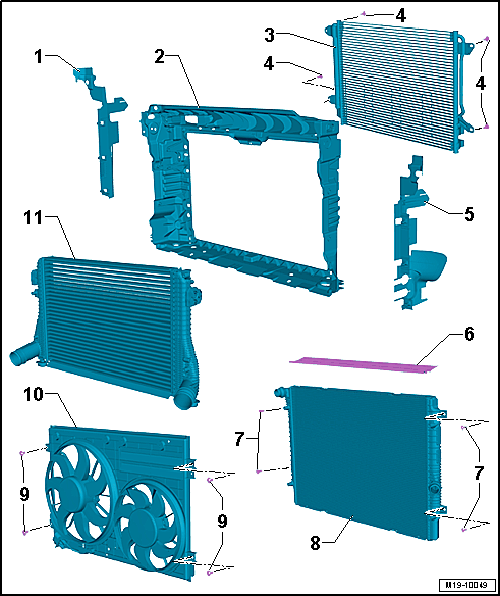 4
3
1
2
4
4
5
11
6
10
7
7
9
9
8
M19-10049