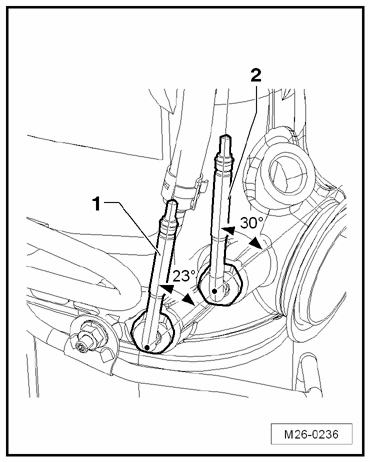 2
1
30°
23°
M26-0236