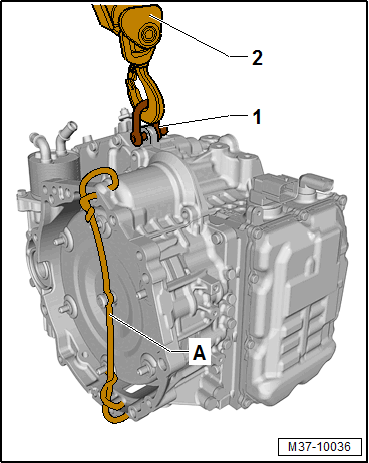 2

1

A

M37-10036