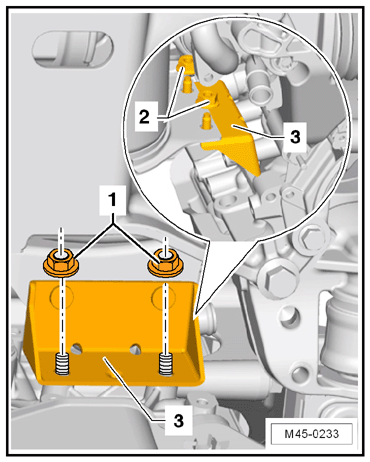 2
3
1
3
M45-0233