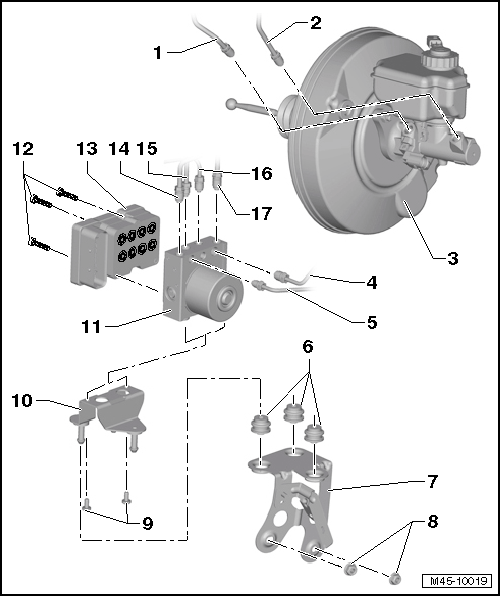 1
2
12
13
14
15
16
17
3
4
5
11
6
10
7
9
8
M45-10019