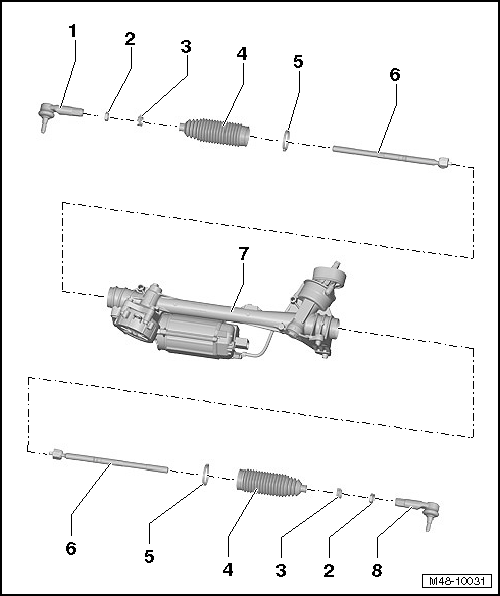 1
2
3
4
5
6
7
6
5
4
3
2
8
M48-10031