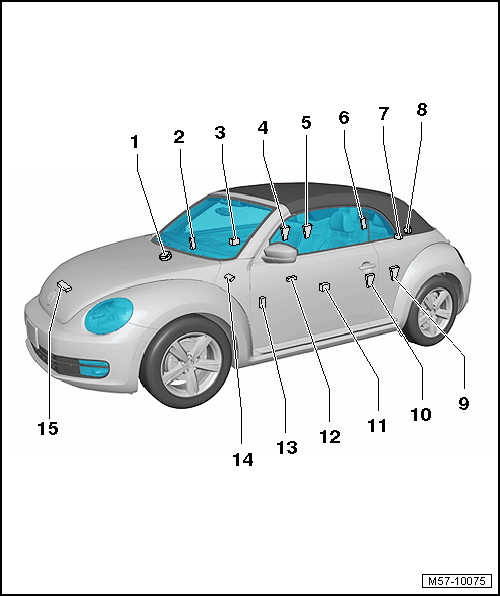 1
2
3
4
5
6
7
8
9
10
11
12
13
14
15
M57-10075