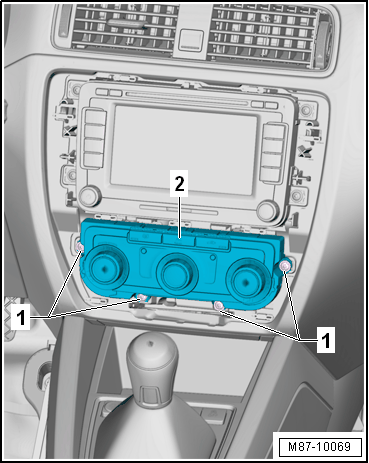 2

1

1

M87-10069