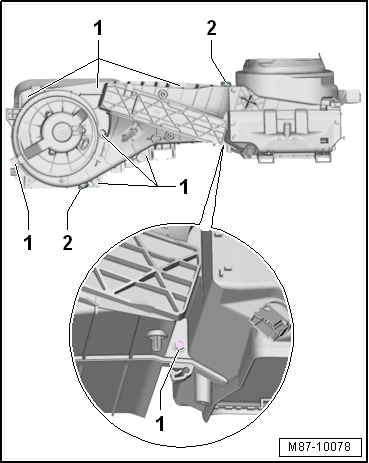 1
2
1
1
2
1
M87-10078