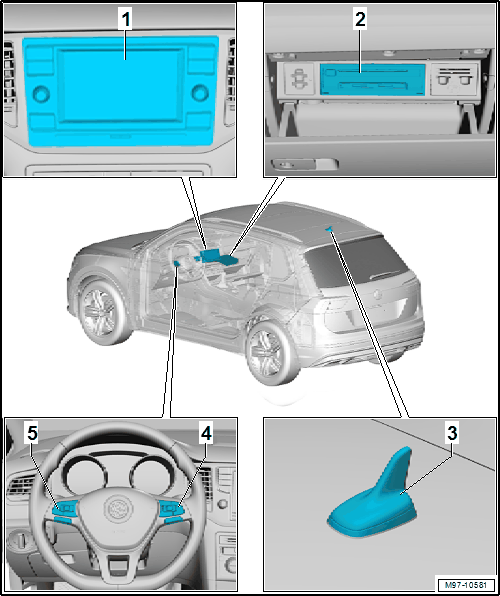 1

2

5

4

3

M97-10581