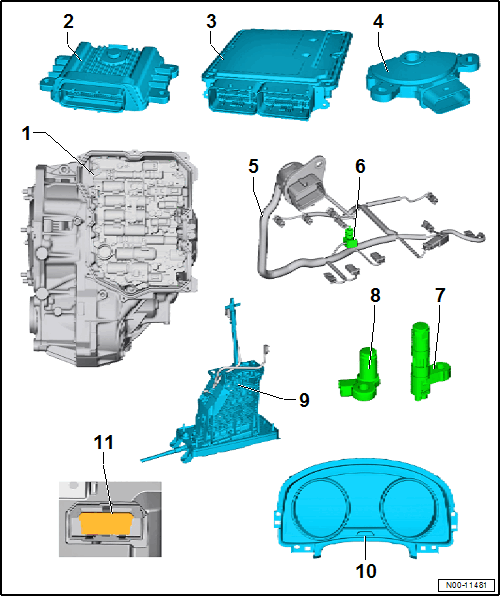 2
3
4
1
5
6
8
7
9
11
10
N00-11481