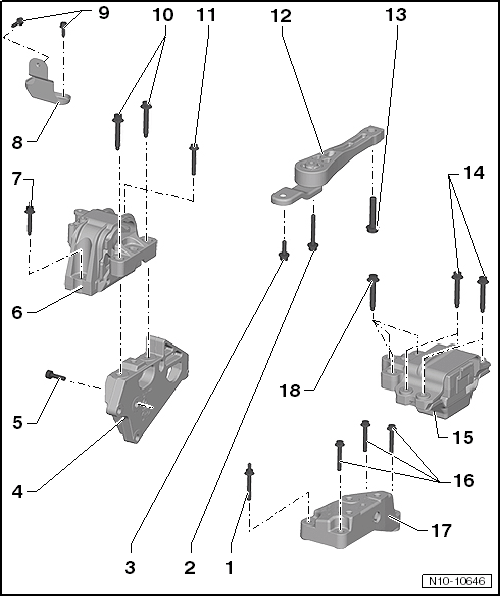 9
10
11
12
13
8
7
14
6
18
5
15
4
16
17
3
2
1
N10-10646