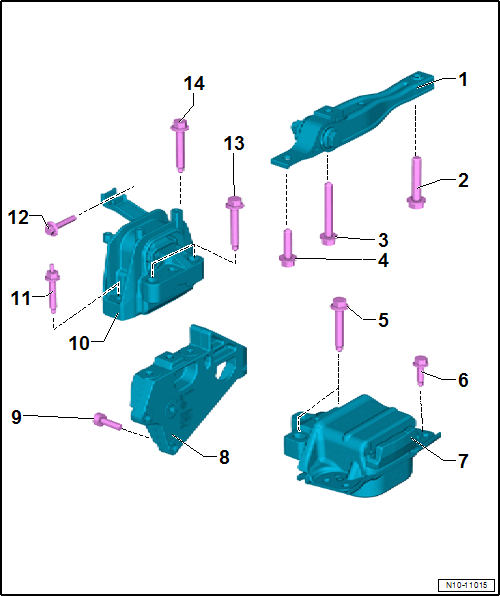 14
1
13
2
12
3
4
11
10
5
6
9
8
7
N10-11015