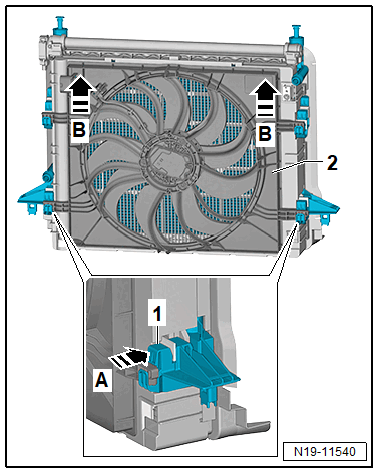 B
B
2
1
A
N19-11540