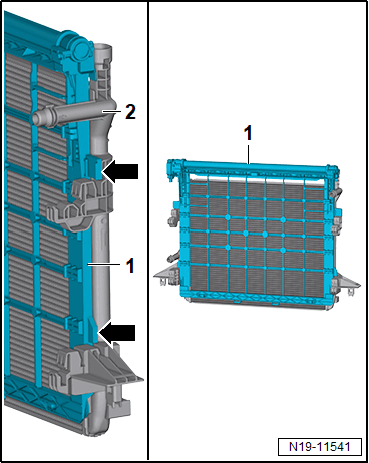 2

1

1

N19-11541