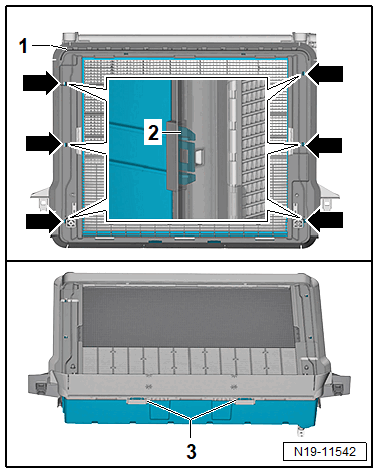 1

2

3

N19-11542