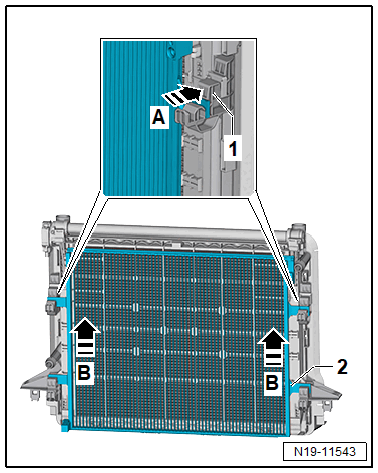 A
1
B
B
2
N19-11543