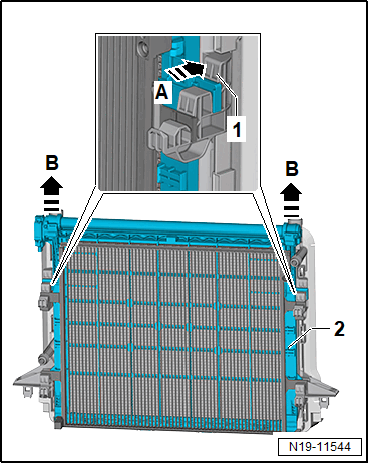 A
1
B
B
2
N19-11544