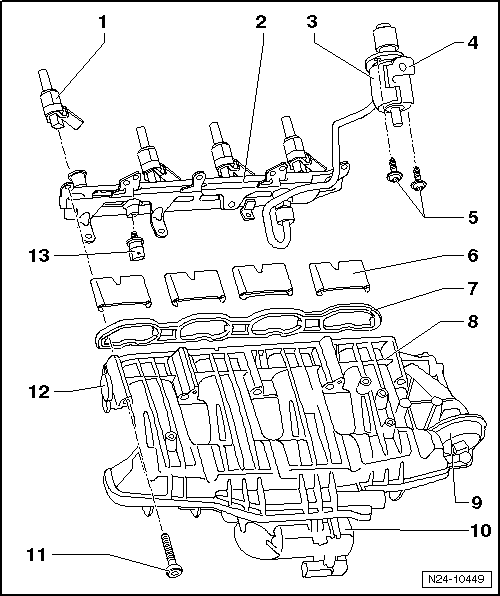 1
2
3
4
5
13
6
7
8
12
9
10
11
N24-10449