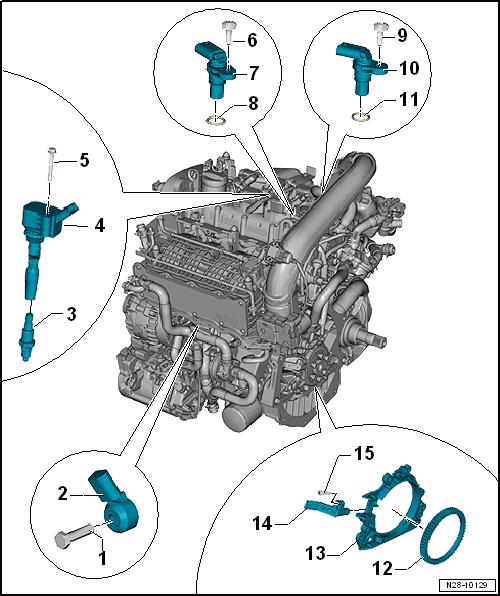 6
7
8
9
10
11
5
4
3
2
1
15
14
13
12
N28-10129