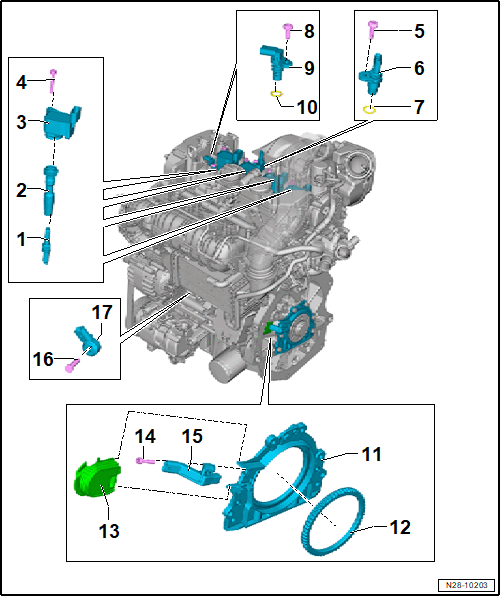 8
9
10
5
6
7
4
3
2
1
17
16
14
15
11
13
12
N28-10203