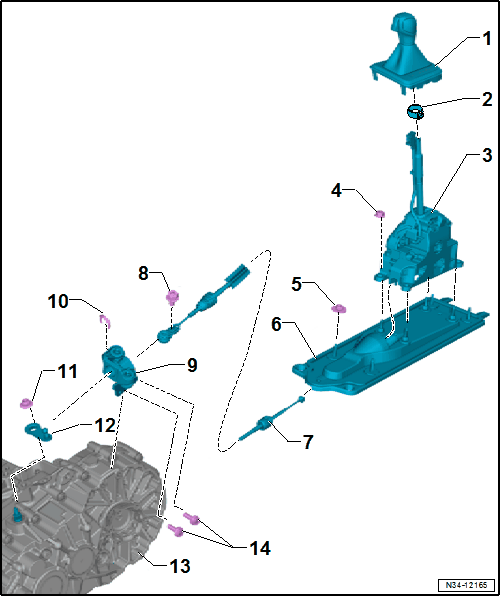 1
2
3
4
5
6
7
8
9
10
11
12
13
14
N34-12165