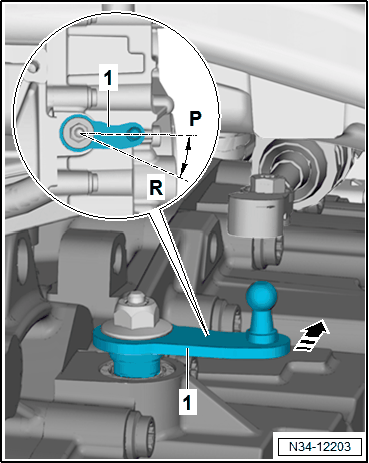 1
P
R
1
N34-12203