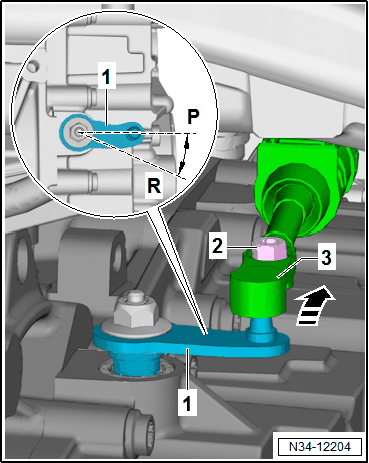 1
P
R
2
3
1
N34-12204