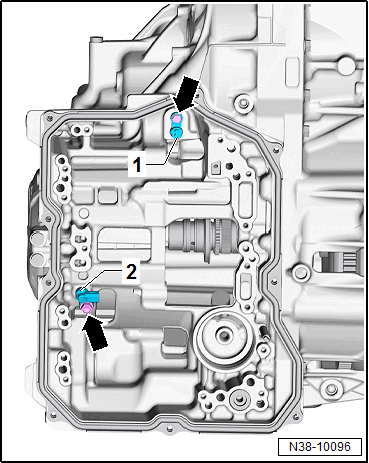 1
2
N38-10096