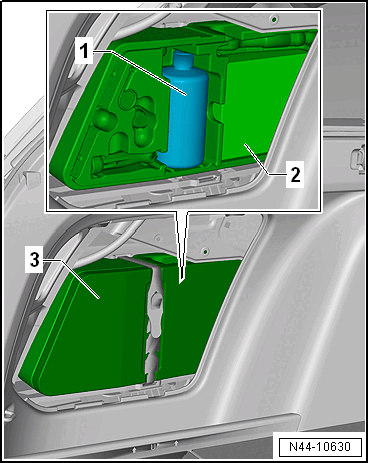 1

2

3

N44-10630