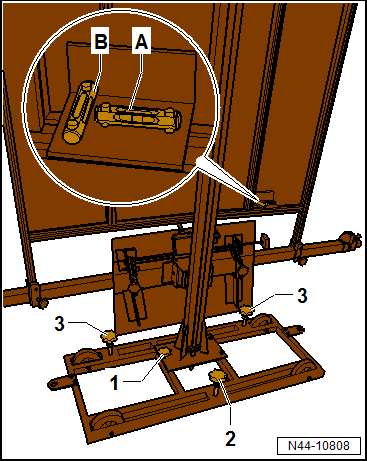 B
A
3
3
1
2
N44-10808