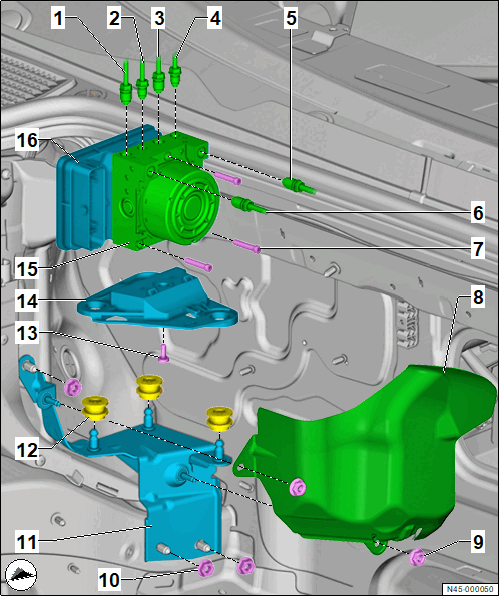 1
2
3
4
5
16
6
7
15
14
8
13
12
11
9
10
N45-000050