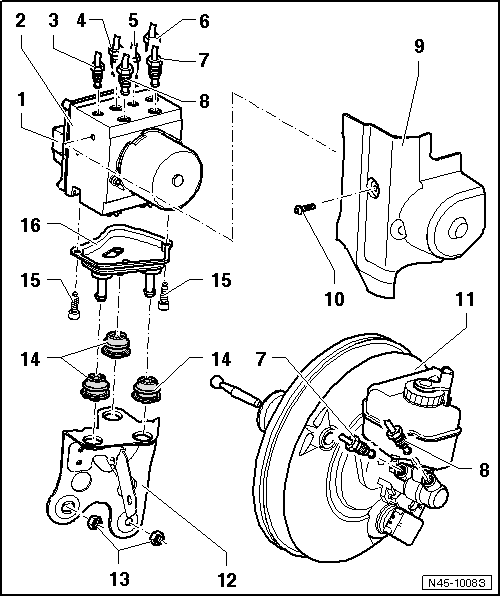 2
3
4
5
6
7
8
1
9
16
15
15
10
11
14
14
7
8
13
12
N45-10083