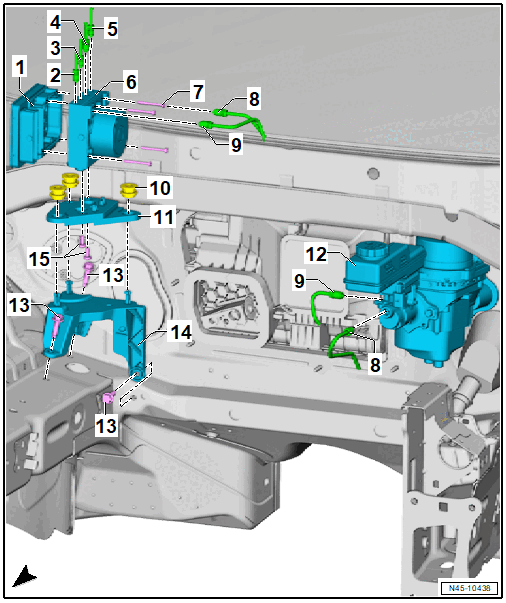 4
5
3
2
1
6
7
8
9
10
11
15
13
12
9
13
14
8
13
N45-10438