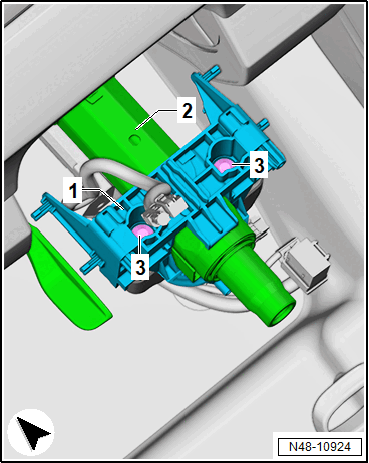 2
3
1
3
N48-10924