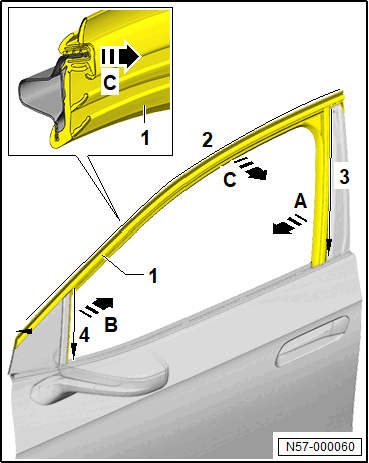 C
1
2
C
3
A
1
B
4
N57-000060