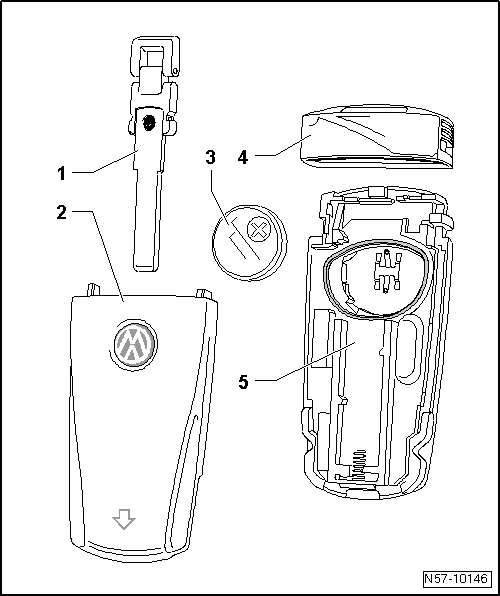 1
2
3
4
5
N57-10146