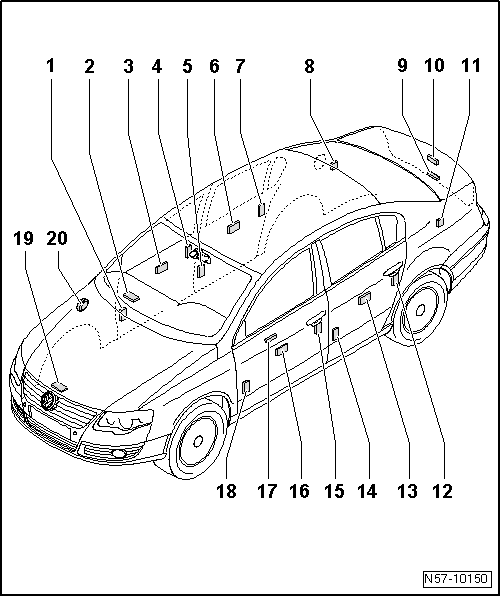 1 2 3 4 5 6 7 8 9 10 11

19 20

18 17 16 15 14 13 12

N57-10150