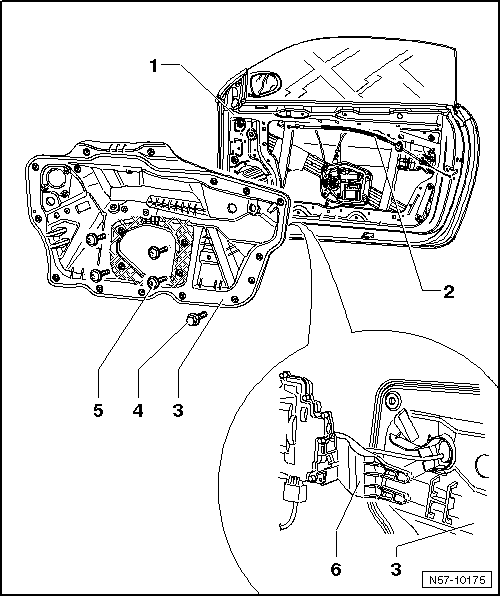 1
2
5
4
3
6
3
N57-10175