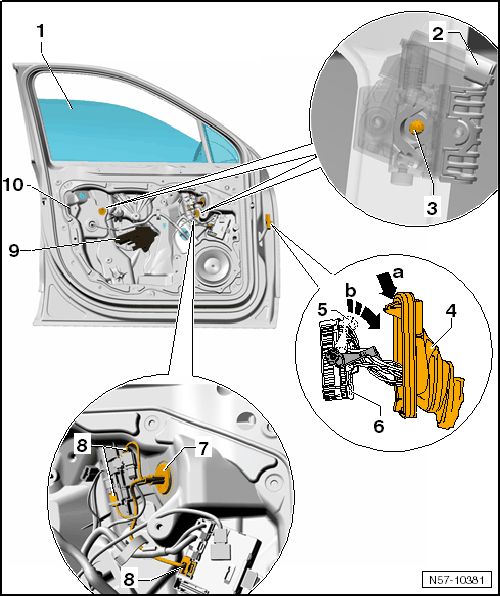 1
2
3
10
9
a
b
5
4
6
8
7
8
N57-10381