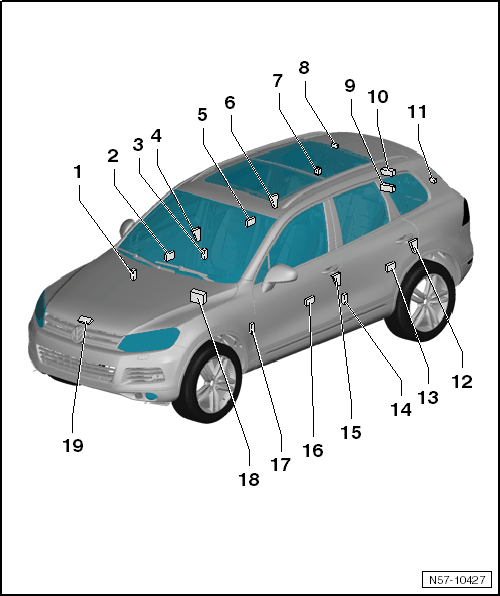 1
2
3
4
5
6
7
8
9
10
11
12
13
14
15
16
17
18
19
N57-10427