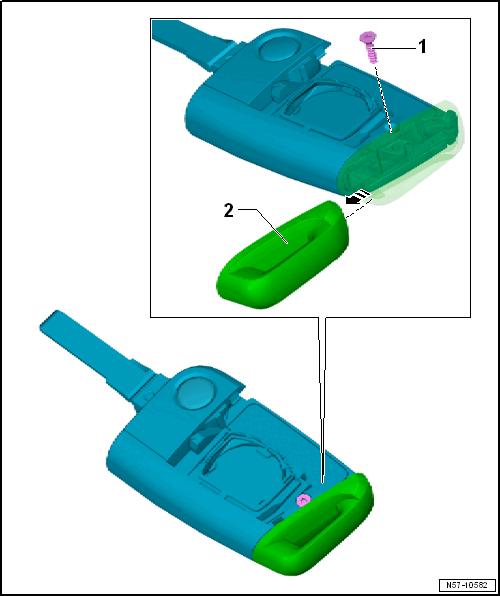 1
2
N57-10582